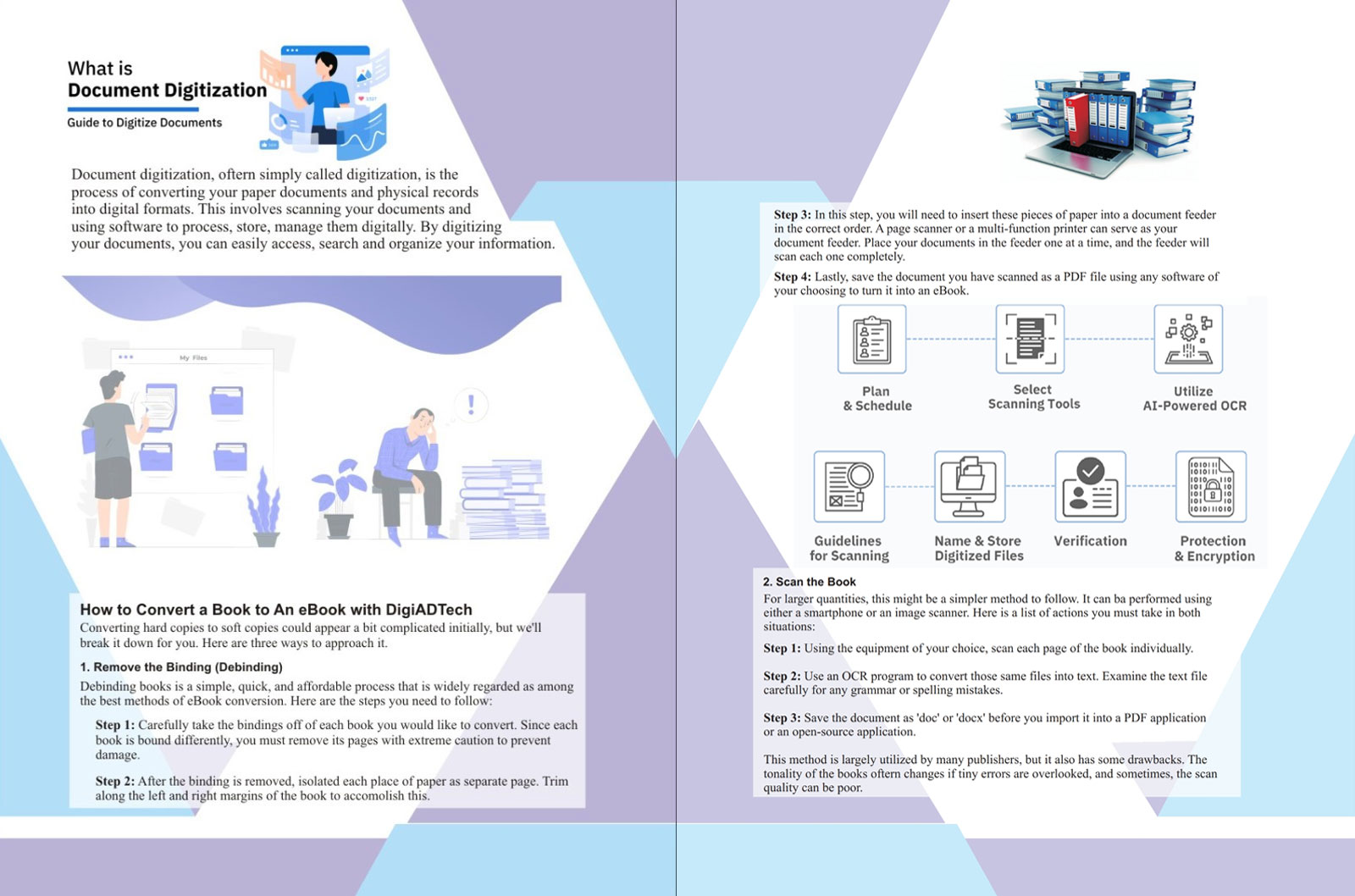 What is
Document Digitization

Guide to Digitize Documents

Document digitization, oftern simply called digitization, is the process of converting your paper documents and physical records into digital formats. This involves scanning your documents and using software to process, store, manage them digitally. By digitizing your documents, you can easily access, search and organize your information.

My Files

How to Convert a Book to An eBook with DigiADTech
Converting hard copies to soft copies could appear a bit complicated initially, but we'll break it down for you. Here are three ways to approach it.

1. Remove the Binding (Debinding)
Debinding books is a simple, quick, and affordable process that is widely regarded as among the best methods of eBook conversion. Here are the steps you need to follow:

Step 1: Carefully take the bindings off of each book you would like to convert. Since each book is bound differently, you must remove its pages with extreme caution to prevent damage.

Step 2: After the binding is removed, isolated each place of paper as separate page. Trim along the left and right margins of the book to accomolish this.

Step 3: In this step, you will need to insert these pieces of paper into a document feeder in the correct order. A page scanner or a multi-function printer can serve as your document feeder. Place your documents in the feeder one at a time, and the feeder will scan each one completely.

Step 4: Lastly, save the document you have scanned as a PDF file using any software of your choosing to turn it into an eBook.

Plan & Schedule

Select Scanning Tools

Utilize AI-Powered OCR

Guidelines for Scanning

Name & Store Digitized Files

Verification

Protection & Encryption

2. Scan the Book
For larger quantities, this might be a simpler method to follow. It can ba performed using either a smartphone or an image scanner. Here is a list of actions you must take in both situations:

Step 1: Using the equipment of your choice, scan each page of the book individually.

Step 2: Use an OCR program to convert those same files into text. Examine the text file carefully for any grammar or spelling mistakes.

Step 3: Save the document as 'doc' or 'docx' before you import it into a PDF application or an open-source application.

This method is largely utilized by many publishers, but it also has some drawbacks. The tonality of the books oftern changes if tiny errors are overlooked, and sometimes, the scan quality can be poor.